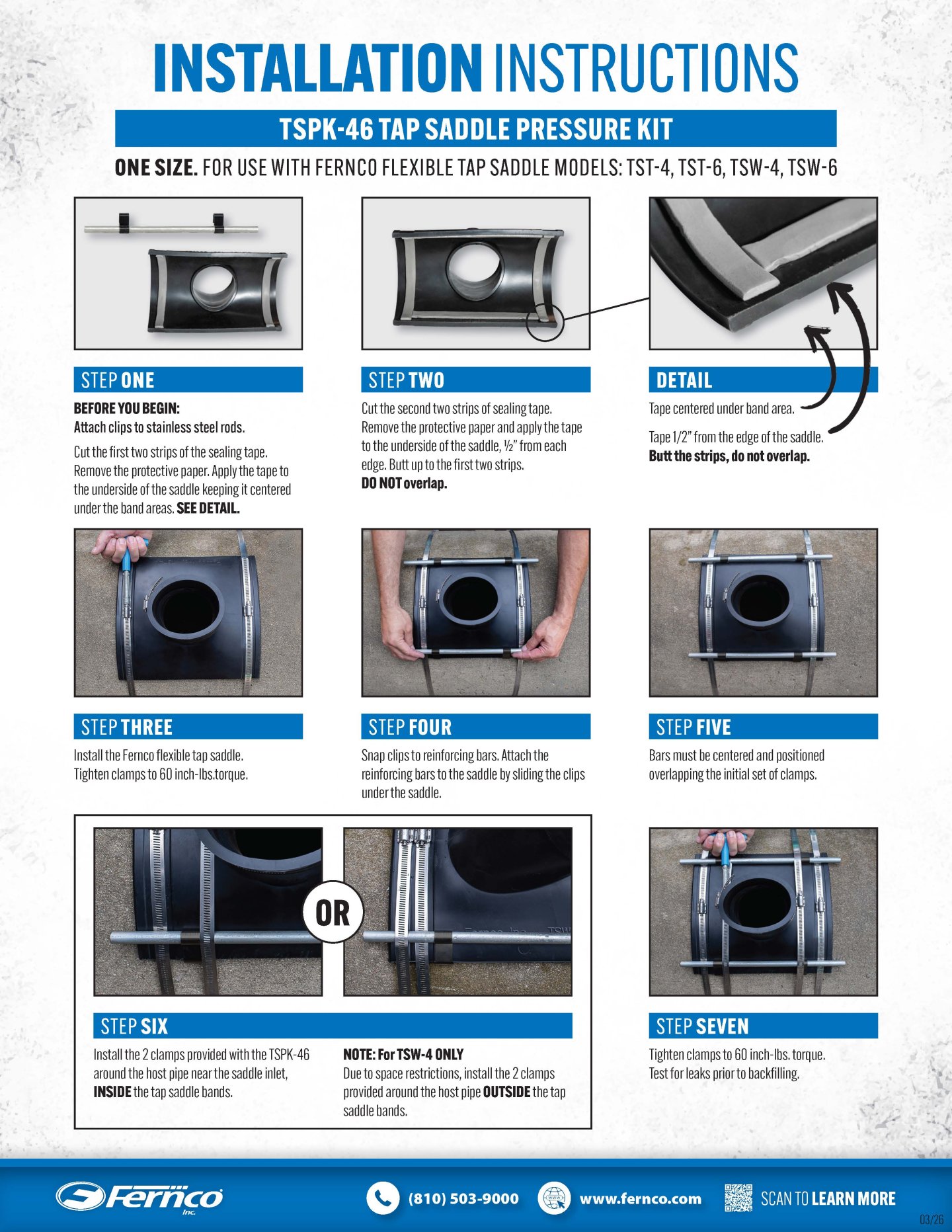 INSTALLATION INSTRUCTIONS

TSPK-46 TAP SADDLE PRESSURE KIT

ONE SIZE. FOR USE WITH FERNCO FLEXIBLE TAP SADDLE MODELS: TST-4, TST-6, TSW-4, TSW-6

STEP ONE

BEFORE YOU BEGIN:
Attach clips to stainless steel rods.

Cut the first two strips of the sealing tape. Remove the protective paper. Apply the tape to the underside of the saddle keeping it centered under the band areas. SEE DETAIL.

STEP TWO

Cut the second two strips of sealing tape. Remove the protective paper and apply the tape to the underside of the saddle, ½" from each edge. Butt up to the first two strips.
DO NOT overlap.

DETAIL

Tape centered under band area.

Tape 1/2" from the edge of the saddle.
Butt the strips, do not overlap.

STEP THREE

Install the Fernco flexible tap saddle. Tighten clamps to 60 inch-lbs.torque.

STEP FOUR

Snap clips to reinforcing bars. Attach the reinforcing bars to the saddle by sliding the clips under the saddle.

STEP FIVE

Bars must be centered and positioned overlapping the initial set of clamps.

OR

STEP SIX

Install the 2 clamps provided with the TSPK-46 around the host pipe near the saddle inlet, INSIDE the tap saddle bands.

NOTE: For TSW-4 ONLY
Due to space restrictions, install the 2 clamps provided around the host pipe OUTSIDE the tap saddle bands.

STEP SEVEN

Tighten clamps to 60 inch-lbs. torque. Test for leaks prior to backfilling.

Fernco Inc.

(810) 503-9000

www.fernco.com

SCAN TO LEARN MORE

03/26